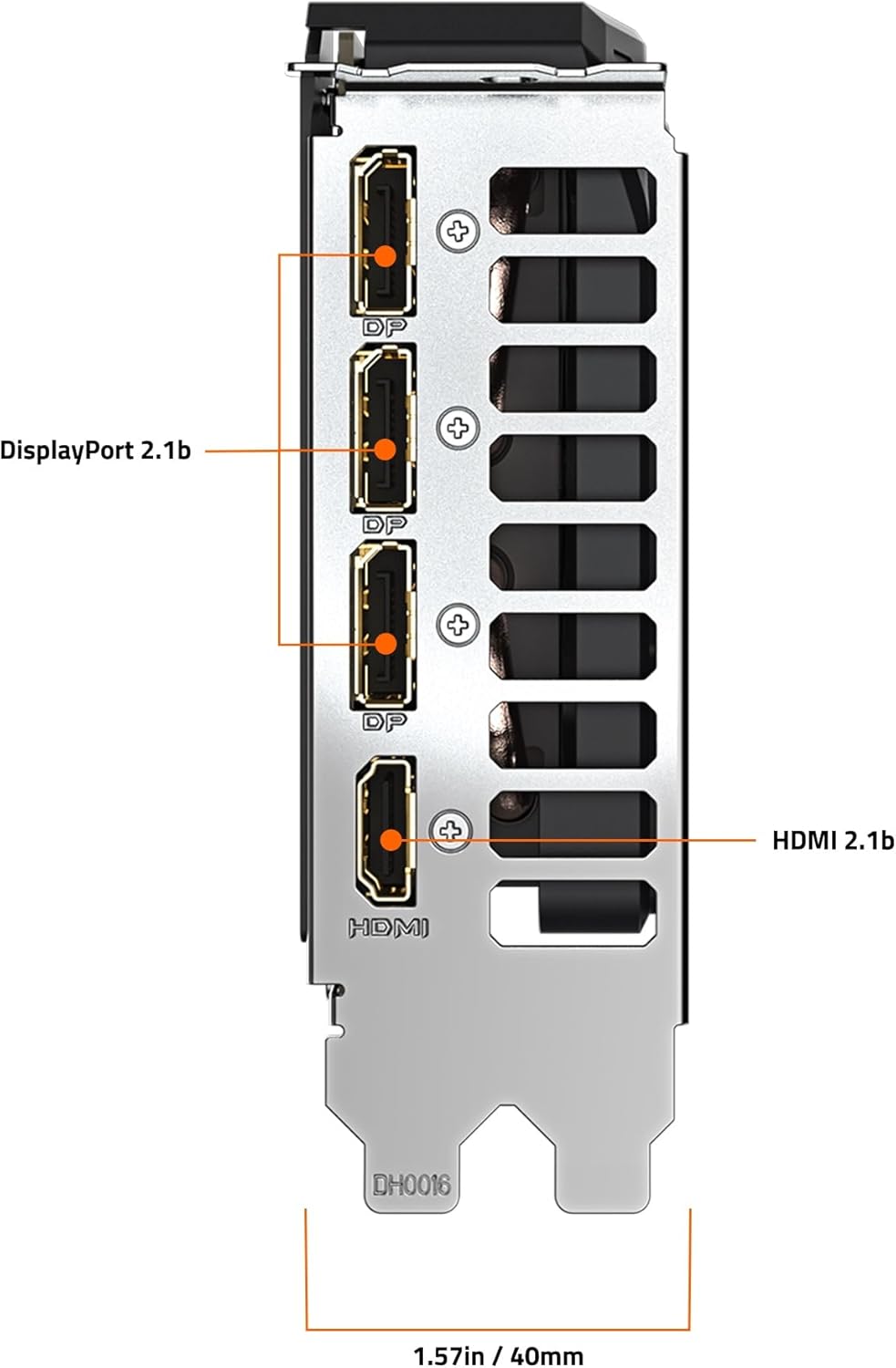 DP

DisplayPort 2.1b

DP

DP

HDMI 2.1b

HDMI

DH0016

1.57in / 40mm